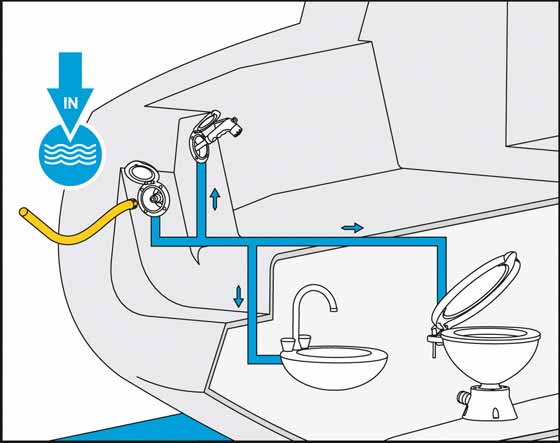 IN